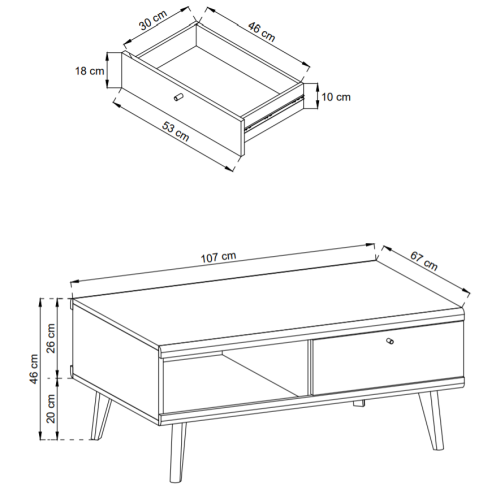 30 cm
46 cm
18 cm
10 cm
53 cm

107 cm
67 cm
46 cm
26 cm
20 cm