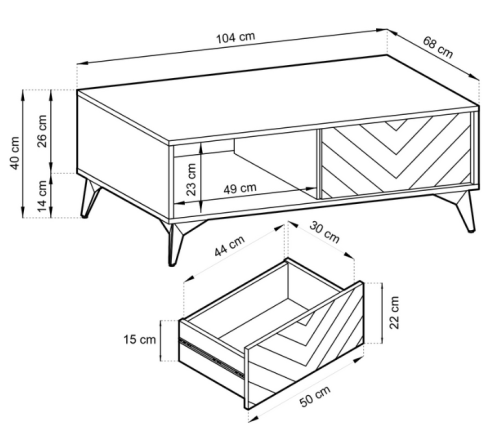 104 cm
68 cm
40 cm
26 cm
14 cm
23 cm
49 cm
44 cm
30 cm
15 cm
22 cm
50 cm