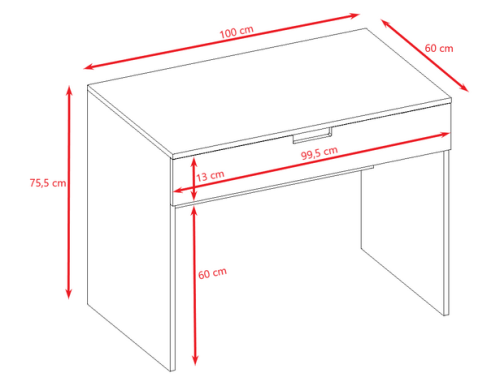 100 cm
60 cm
75,5 cm
99,5 cm
13 cm
60 cm