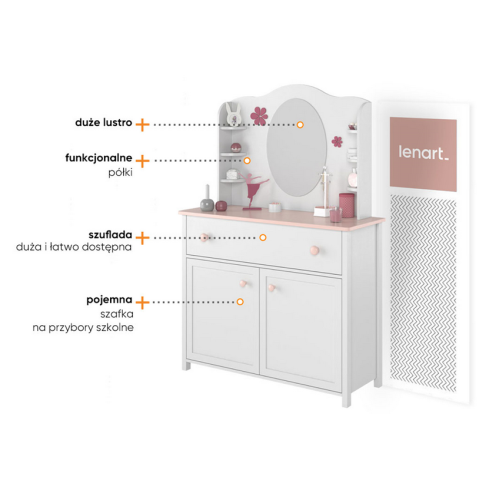 duże lustro

funkcjonalne
półki

szuflada
duża i łatwo dostępna

pojemna
szafka
na przybory szkolne

lenart_