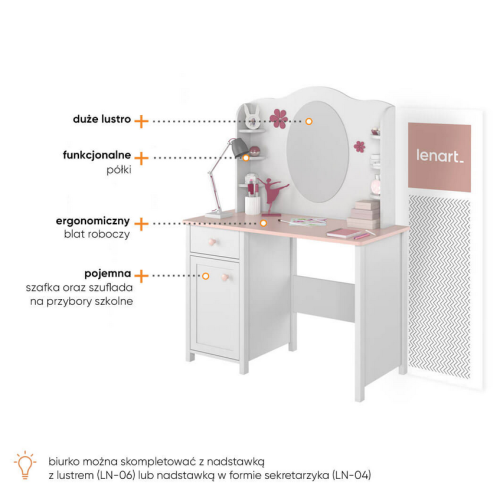 duże lustro

funkcjonalne
półki

ergonomiczny
blat roboczy

pojemna
szafka oraz szuflada
na przybory szkolne

lenart_

biurko można skompletować z nadstawką
z lustrem (LN-06) lub nadstawką w formie sekretarzyka (LN-04)